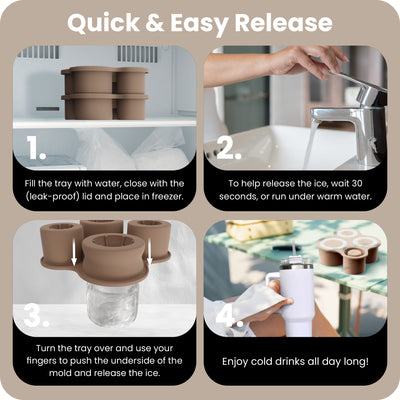 Quick & Easy Release

1.

Fill the tray with water, close with the (leak-proof) lid and place in freezer.

2.

To help release the ice, wait 30 seconds, or run under warm water.

3.

Turn the tray over and use your fingers to push the underside of the mold and release the ice.

4.

Enjoy cold drinks all day long!